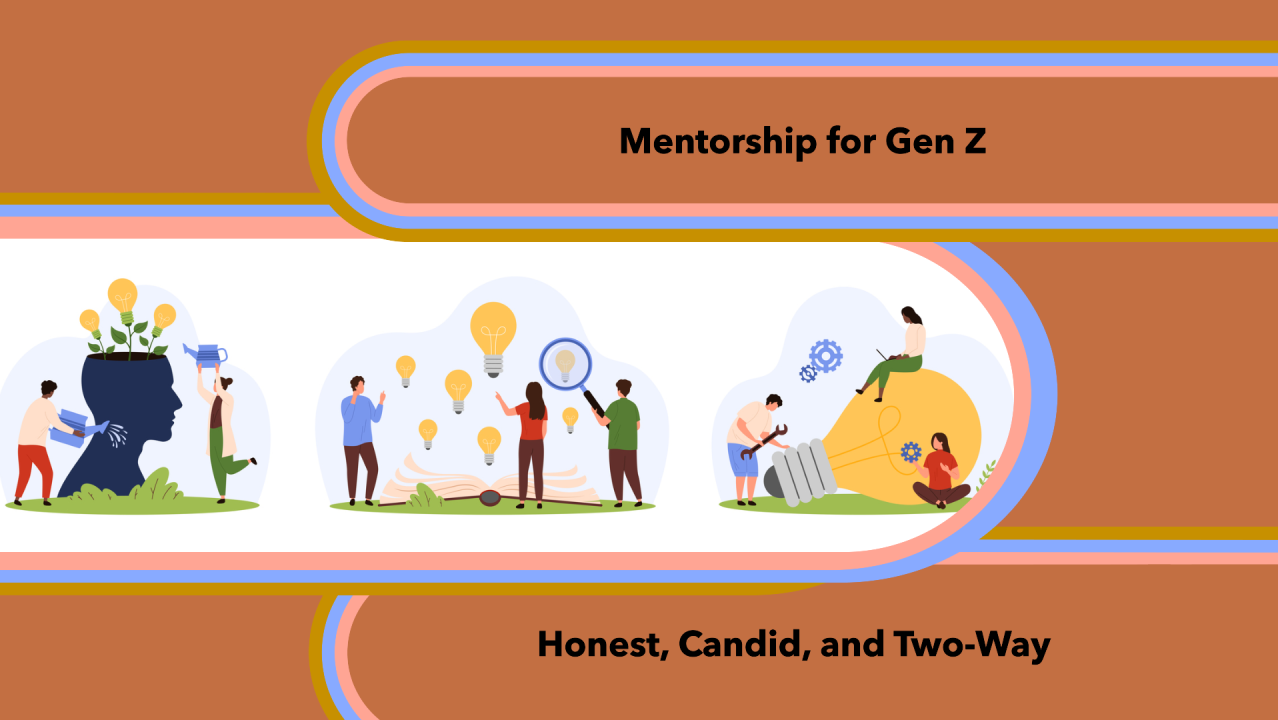 Mentorship for Gen Z

Honest, Candid, and Two-Way