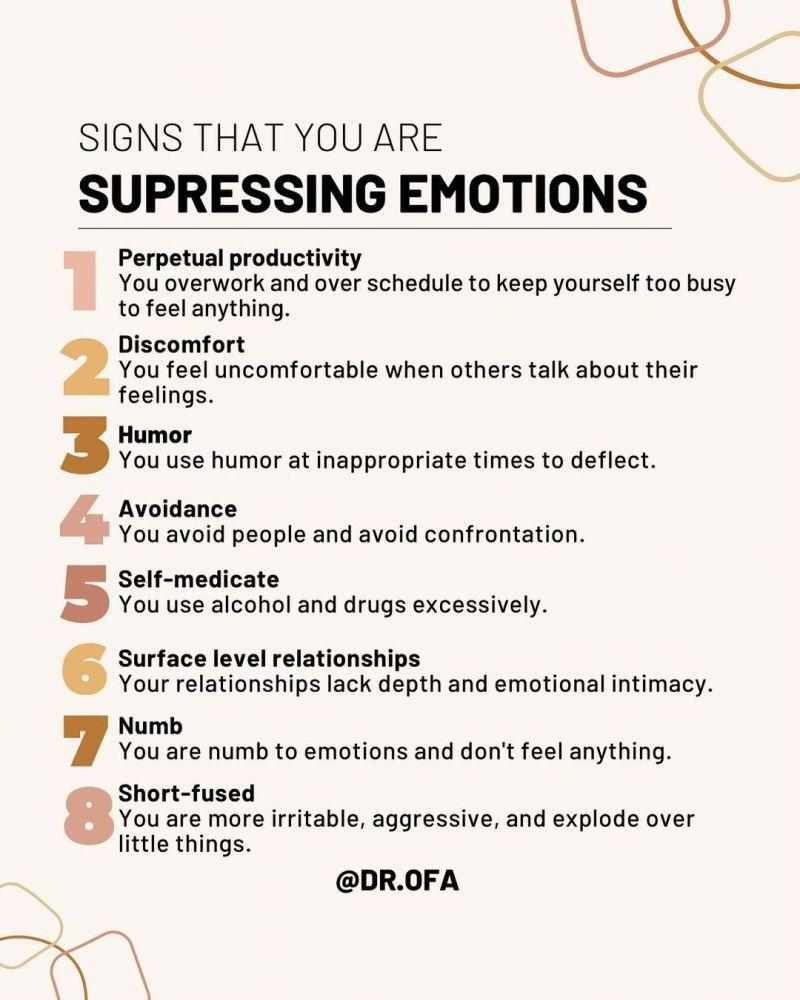 SIGNS THAT YOU ARE
SUPRESSING EMOTIONS

1 Perpetual productivity
You overwork and over schedule to keep yourself too busy to feel anything.

2 Discomfort
You feel uncomfortable when others talk about their feelings.

3 Humor
You use humor at inappropriate times to deflect.

4 Avoidance
You avoid people and avoid confrontation.

5 Self-medicate
You use alcohol and drugs excessively.

6 Surface level relationships
Your relationships lack depth and emotional intimacy.

7 Numb
You are numb to emotions and don't feel anything.

8 Short-fused
You are more irritable, aggressive, and explode over little things.

@DR.OFA