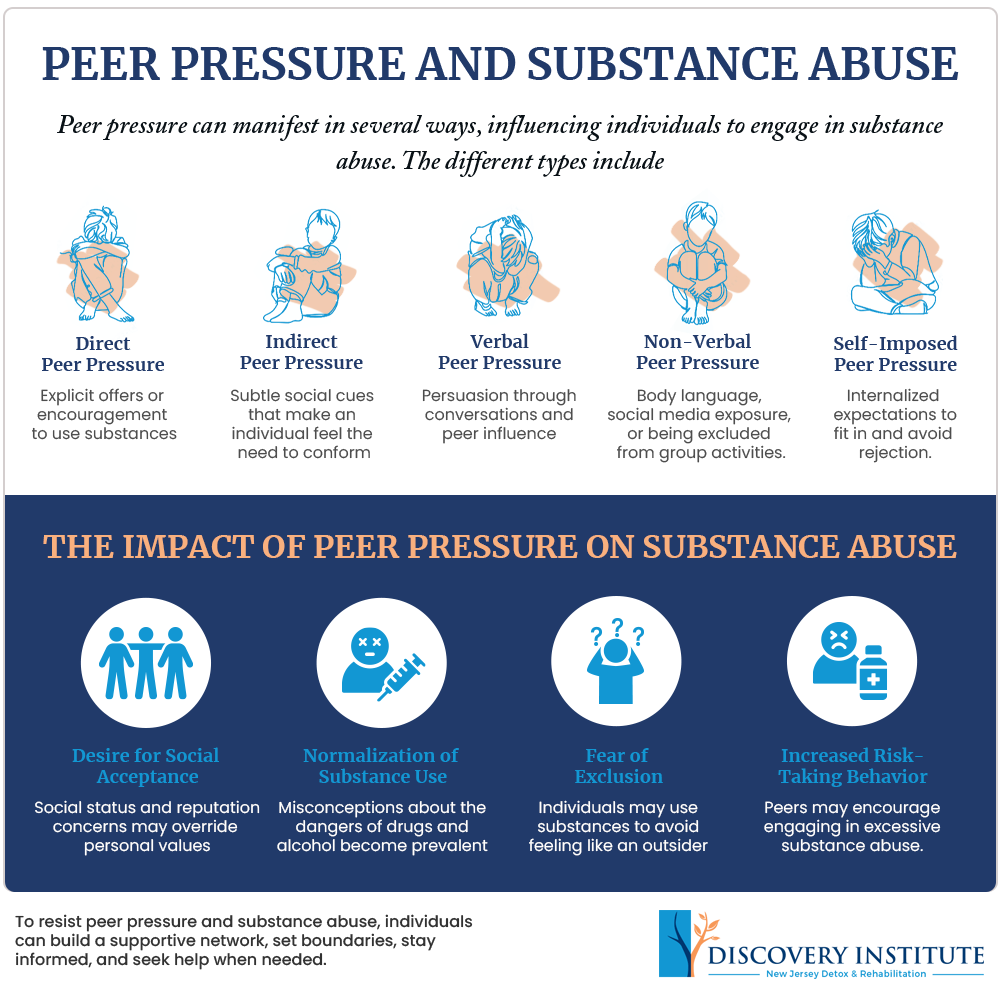 PEER PRESSURE AND SUBSTANCE ABUSE

Peer pressure can manifest in several ways, influencing individuals to engage in substance abuse. The different types include

Direct Peer Pressure
Explicit offers or encouragement to use substances

Indirect Peer Pressure
Subtle social cues that make an individual feel the need to conform

Verbal Peer Pressure
Persuasion through conversations and peer influence

Non-Verbal Peer Pressure
Body language, social media exposure, or being excluded from group activities.

Self-Imposed Peer Pressure
Internalized expectations to fit in and avoid rejection.

THE IMPACT OF PEER PRESSURE ON SUBSTANCE ABUSE

Desire for Social Acceptance
Social status and reputation concerns may override personal values

Normalization of Substance Use
Misconceptions about the dangers of drugs and alcohol become prevalent

Fear of Exclusion
Individuals may use substances to avoid feeling like an outsider

Increased Risk-Taking Behavior
Peers may encourage engaging in excessive substance abuse.

To resist peer pressure and substance abuse, individuals can build a supportive network, set boundaries, stay informed, and seek help when needed.

DISCOVERY INSTITUTE
New Jersey Detox & Rehabilitation